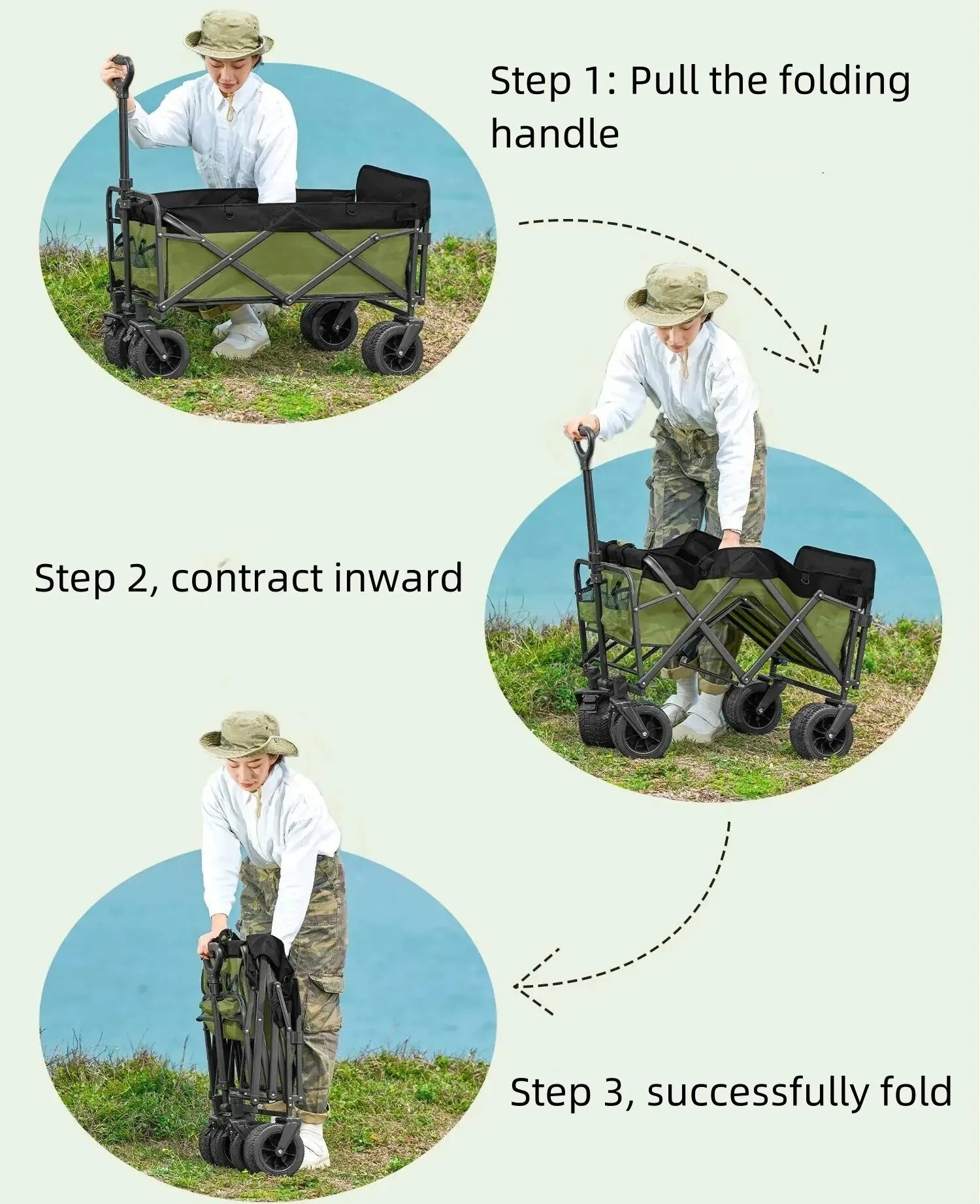 Step 1: Pull the folding handle

Step 2, contract inward

Step 3, successfully fold