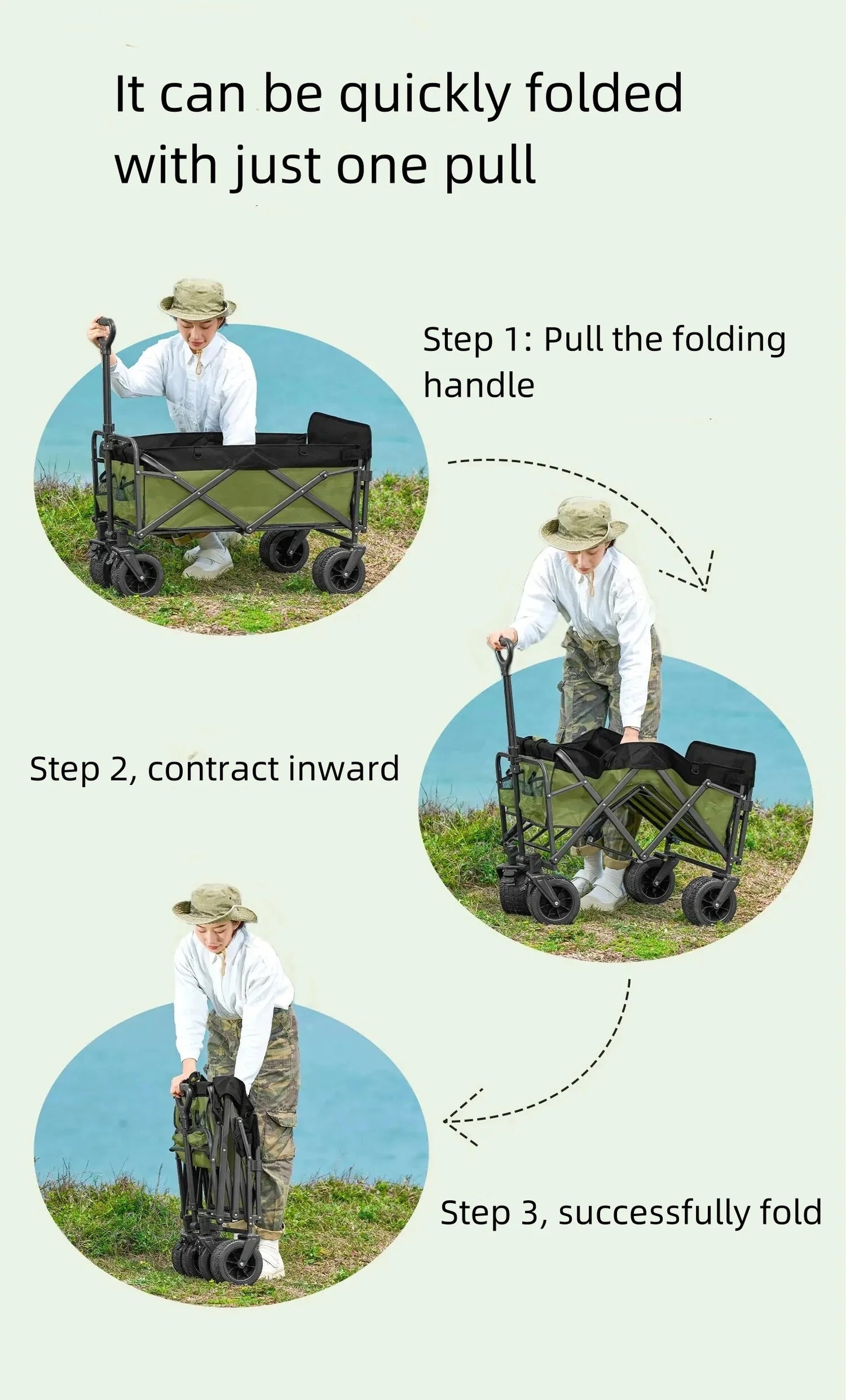 It can be quickly folded with just one pull

Step 1: Pull the folding handle

Step 2, contract inward

Step 3, successfully fold